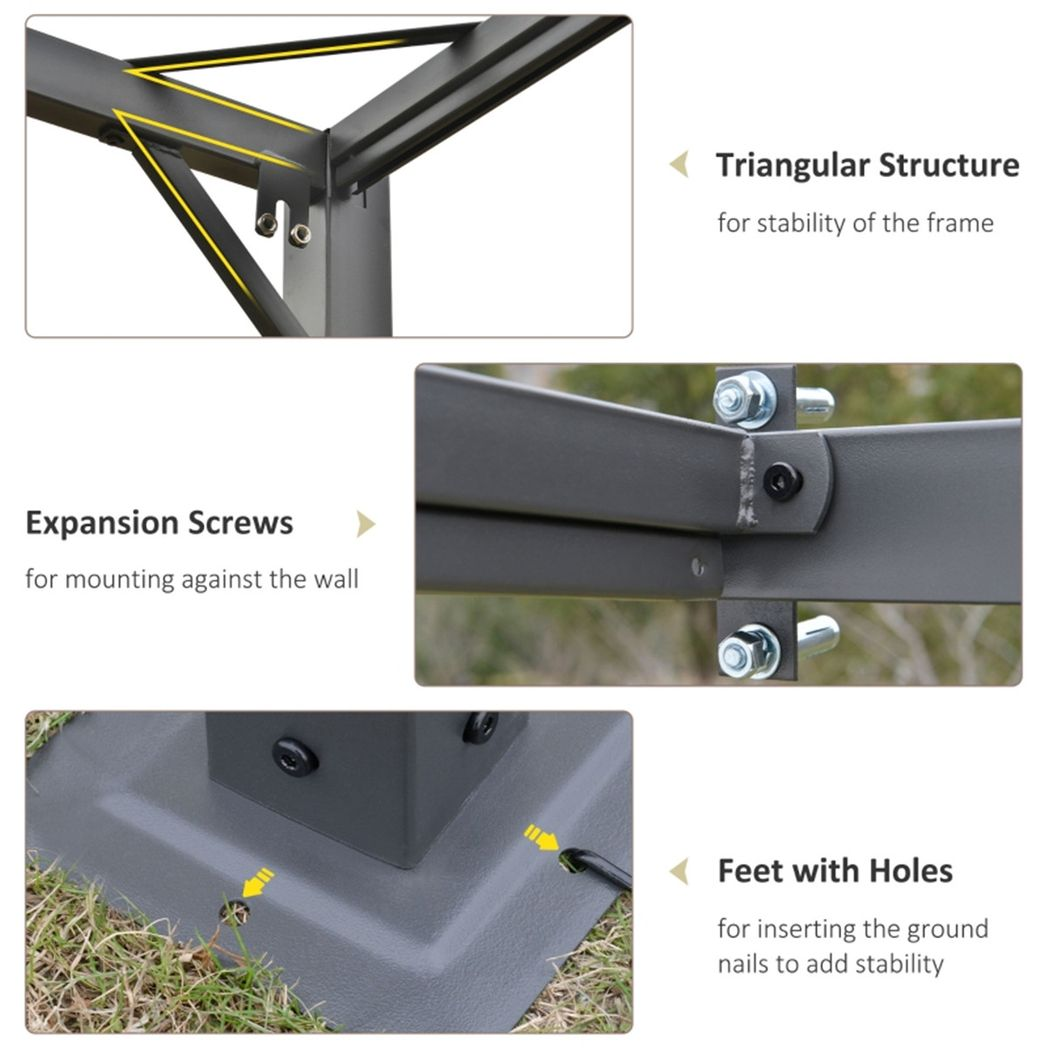 Triangular Structure

for stability of the frame

Expansion Screws

for mounting against the wall

Feet with Holes

for inserting the ground nails to add stability