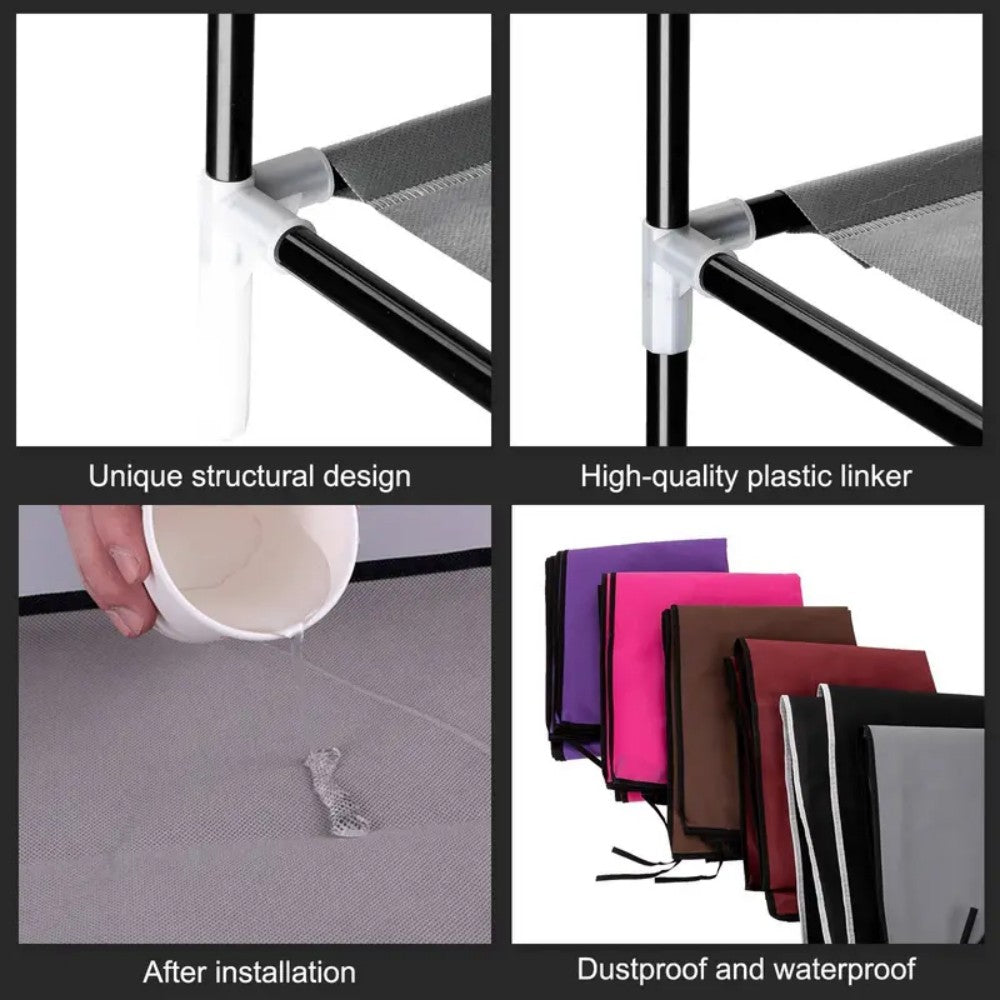 Unique structural design

High-quality plastic linker

After installation

Dustproof and waterproof