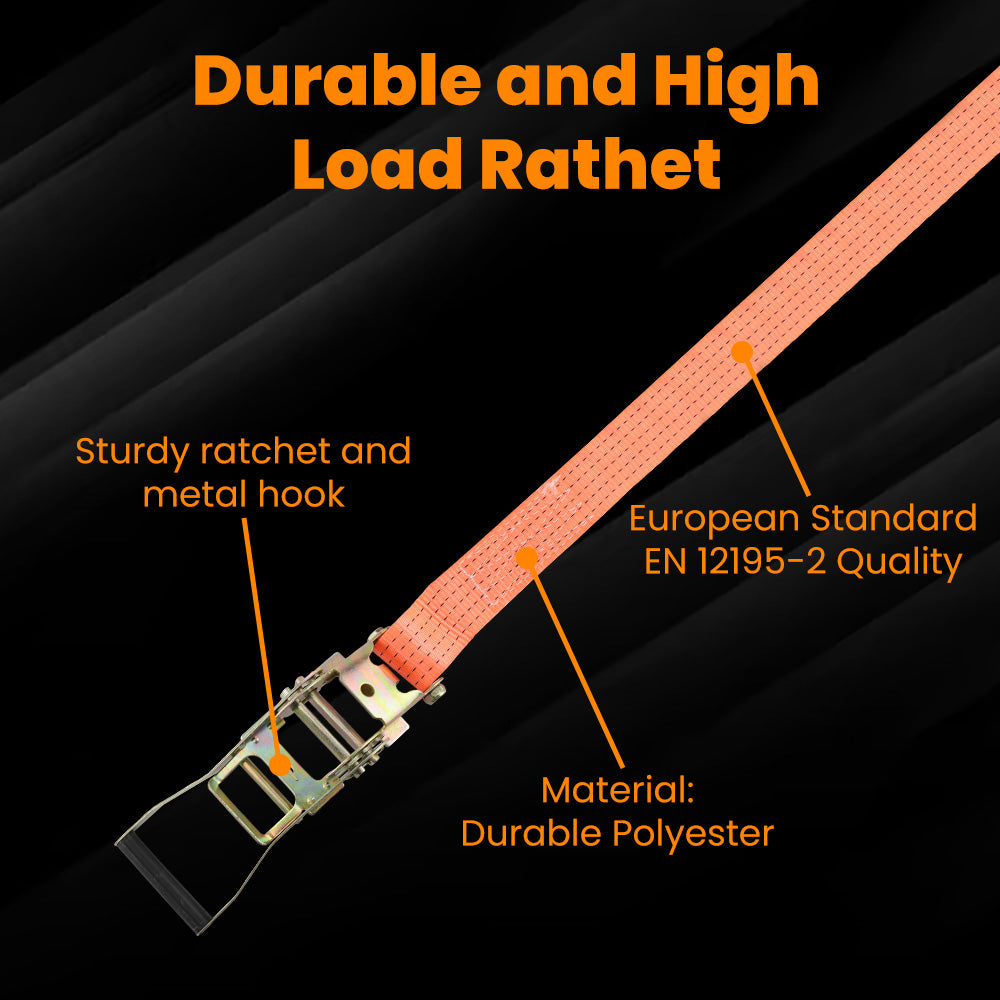 Durable and High Load Rathet

Sturdy ratchet and metal hook

European Standard EN 12195-2 Quality

Material: Durable Polyester